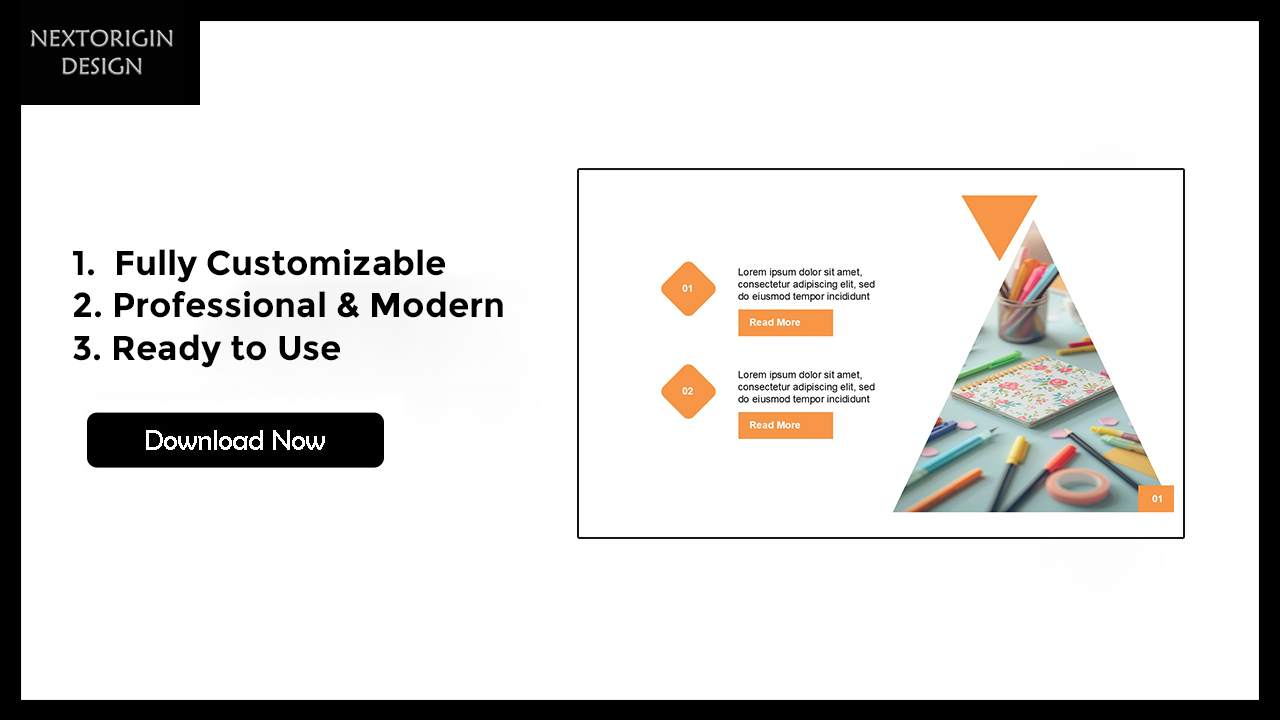 NEXTORIGIN DESIGN

1. Fully Customizable
2. Professional & Modern
3. Ready to Use

Download Now

01

Lorem ipsum dolor sit amet, consectetur adipiscing elit, sed do eiusmod tempor incididunt

Read More

02

Lorem ipsum dolor sit amet, consectetur adipiscing elit, sed do eiusmod tempor incididunt

Read More

01